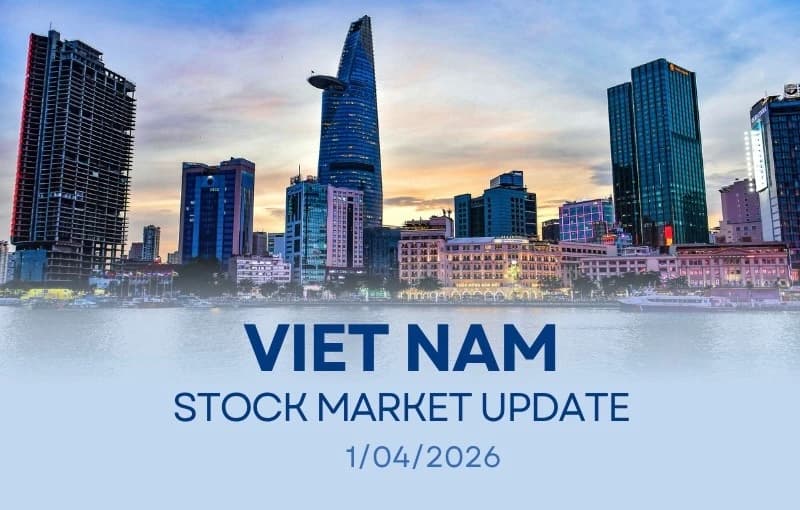 VIET NAM
STOCK MARKET UPDATE
1/04/2026