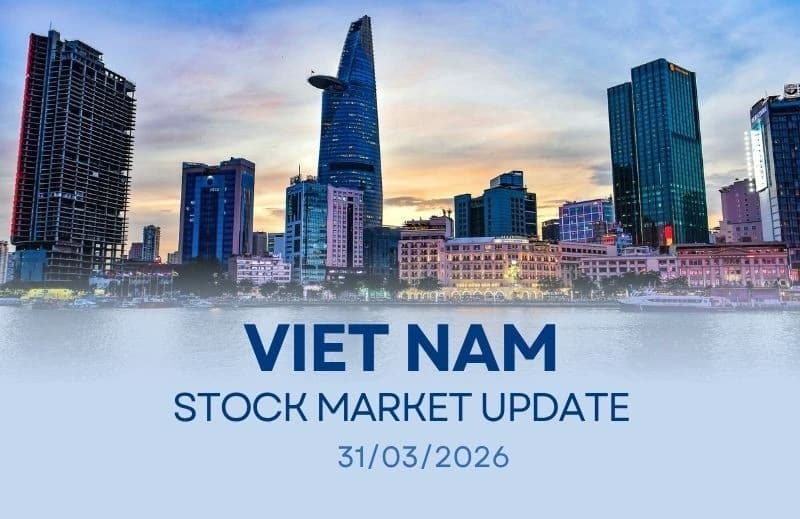 VIET NAM
STOCK MARKET UPDATE
31/03/2026