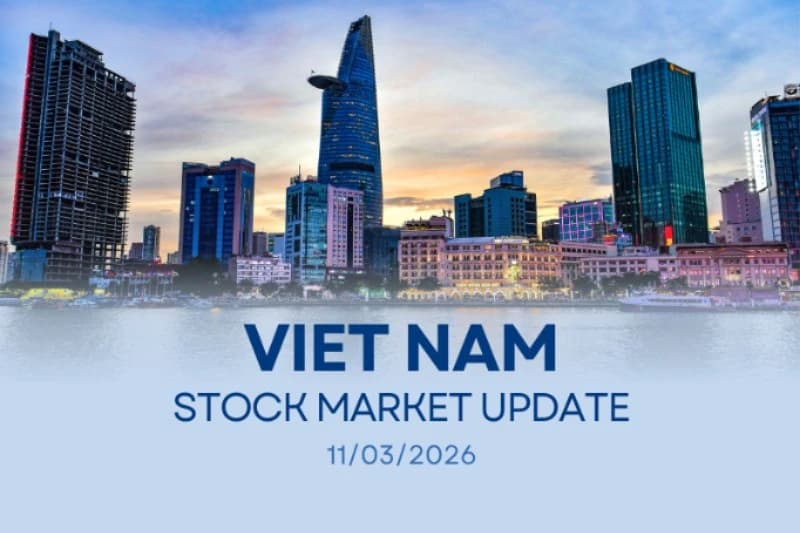 VIET NAM
STOCK MARKET UPDATE
11/03/2026